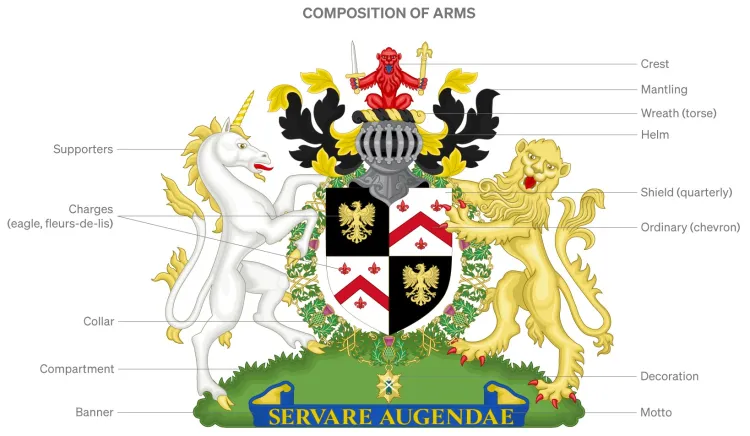 COMPOSITION OF ARMS

Supporters

Charges
(eagle, fleurs-de-lis)

Collar

Compartment

Banner

Crest

Mantling

Wreath (torse)

Helm

Shield (quarterly)

Ordinary (chevron)

Decoration

Motto

SERVARE AUGENDAE